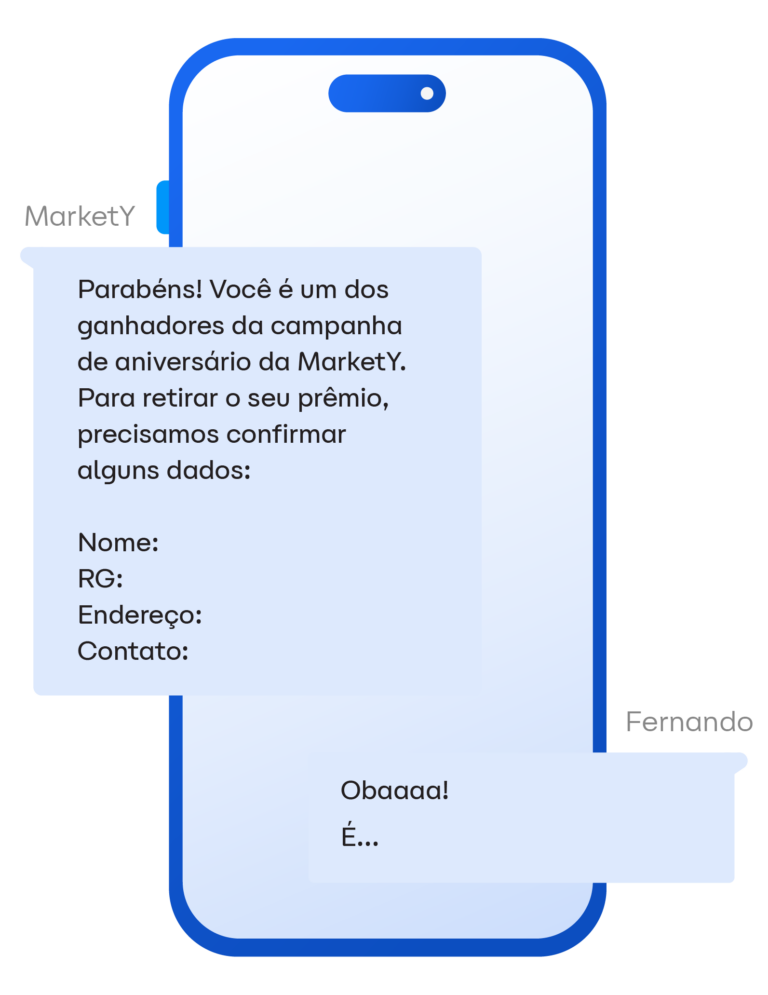 MarketY

Parabéns! Você é um dos ganhadores da campanha de aniversário da MarketY. Para retirar o seu prêmio, precisamos confirmar alguns dados:

Nome:
RG:
Endereço:
Contato:

Fernando

Obaaaa!
É...